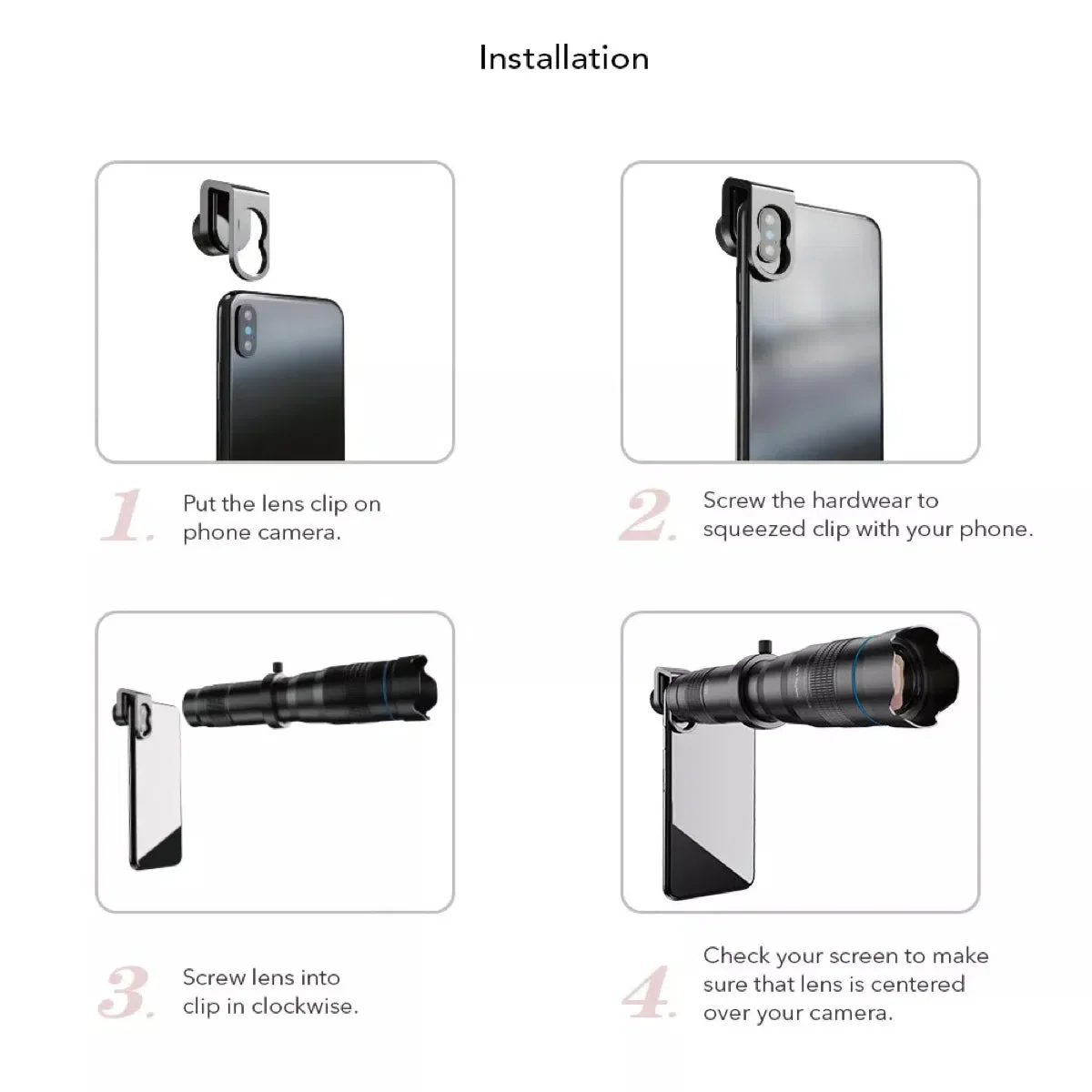 Installation

1. Put the lens clip on phone camera.

2. Screw the hardwear to squeezed clip with your phone.

3. Screw lens into clip in clockwise.

4. Check your screen to make sure that lens is centered over your camera.